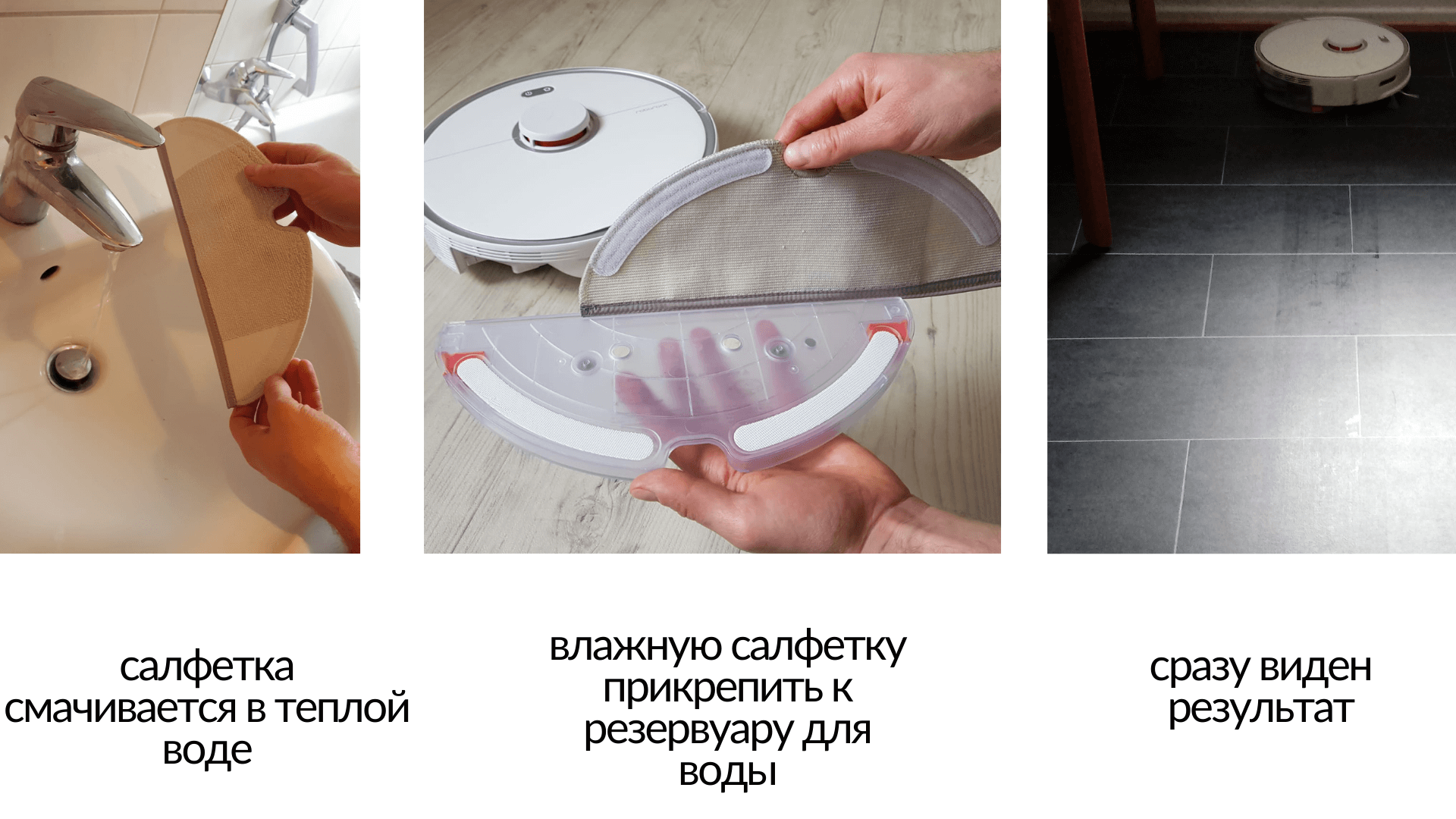 салфетка смачивается в теплой воде

влажную салфетку прикрепить к резервуару для воды

сразу виден результат